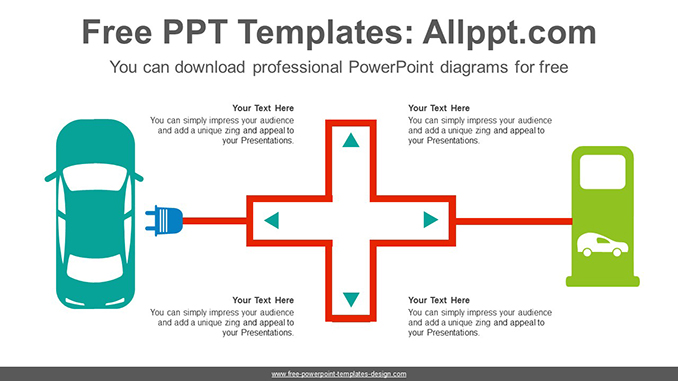 Free PPT Templates: Allppt.com

You can download professional PowerPoint diagrams for free

Your Text Here
You can simply impress your audience and add a unique zing and appeal to your Presentations.

Your Text Here
You can simply impress your audience and add a unique zing and appeal to your Presentations.

Your Text Here
You can simply impress your audience and add a unique zing and appeal to your Presentations.

Your Text Here
You can simply impress your audience and add a unique zing and appeal to your Presentations.

www.free-powerpoint-templates-design.com