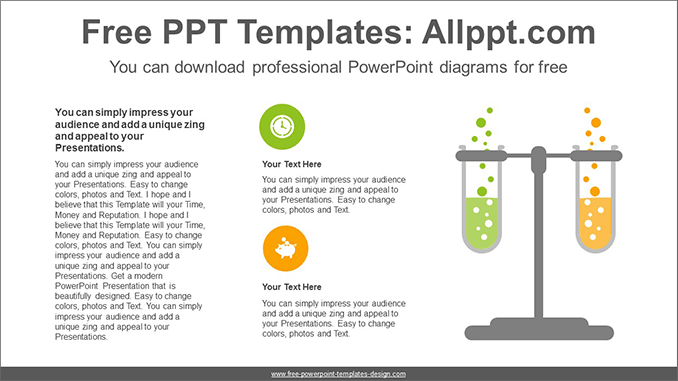 Free PPT Templates: Allppt.com

You can download professional PowerPoint diagrams for free

You can simply impress your audience and add a unique zing and appeal to your Presentations.

You can simply impress your audience and add a unique zing and appeal to your Presentations. Easy to change colors, photos and Text. I hope and I believe that this Template will your Time, Money and Reputation. I hope and I believe that this Template will your Time, Money and Reputation. Easy to change colors, photos and Text. You can simply impress your audience and add a unique zing and appeal to your Presentations. Get a modern PowerPoint Presentation that is beautifully designed. Easy to change colors, photos and Text. You can simply impress your audience and add a unique zing and appeal to your Presentations.

Your Text Here

You can simply impress your audience and add a unique zing and appeal to your Presentations. Easy to change colors, photos and Text.

Your Text Here

You can simply impress your audience and add a unique zing and appeal to your Presentations. Easy to change colors, photos and Text.

www.free-powerpoint-templates-design.com